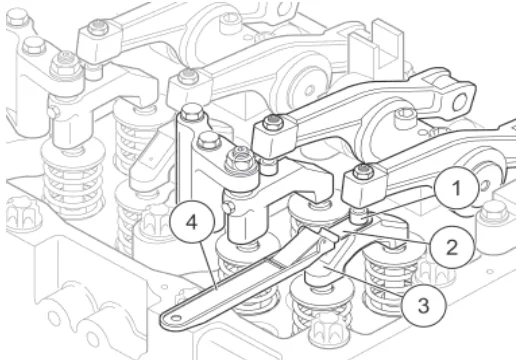 1
2
3
4